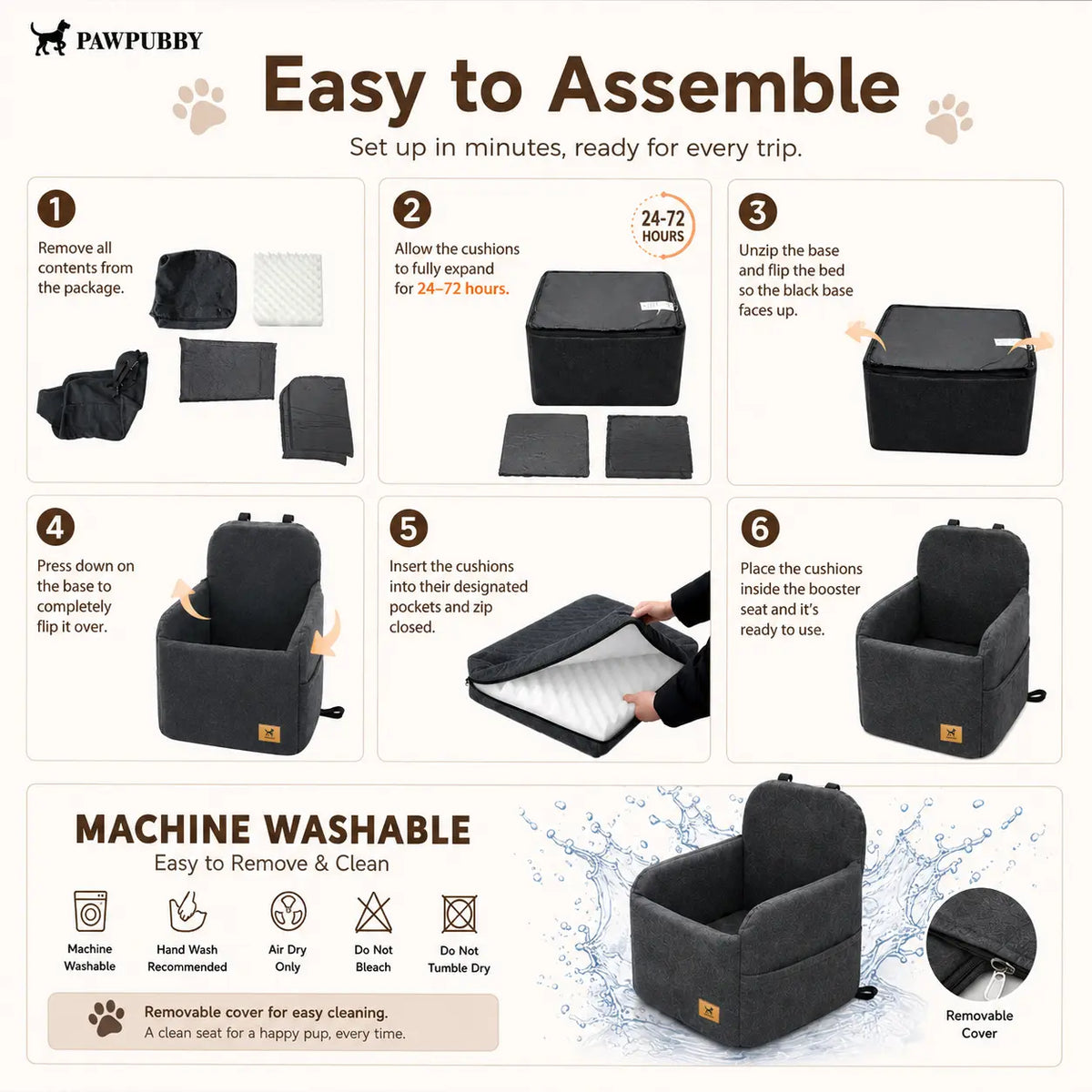 PAWPUBBY

Easy to Assemble

Set up in minutes, ready for every trip.

1
Remove all contents from the package.

2
Allow the cushions to fully expand for 24–72 hours.

24-72 HOURS

3
Unzip the base and flip the bed so the black base faces up.

4
Press down on the base to completely flip it over.

5
Insert the cushions into their designated pockets and zip closed.

6
Place the cushions inside the booster seat and it's ready to use.

MACHINE WASHABLE
Easy to Remove & Clean

Machine Washable

Hand Wash Recommended

Air Dry Only

Do Not Bleach

Do Not Tumble Dry

Removable cover for easy cleaning.
A clean seat for a happy pup, every time.

Removable Cover